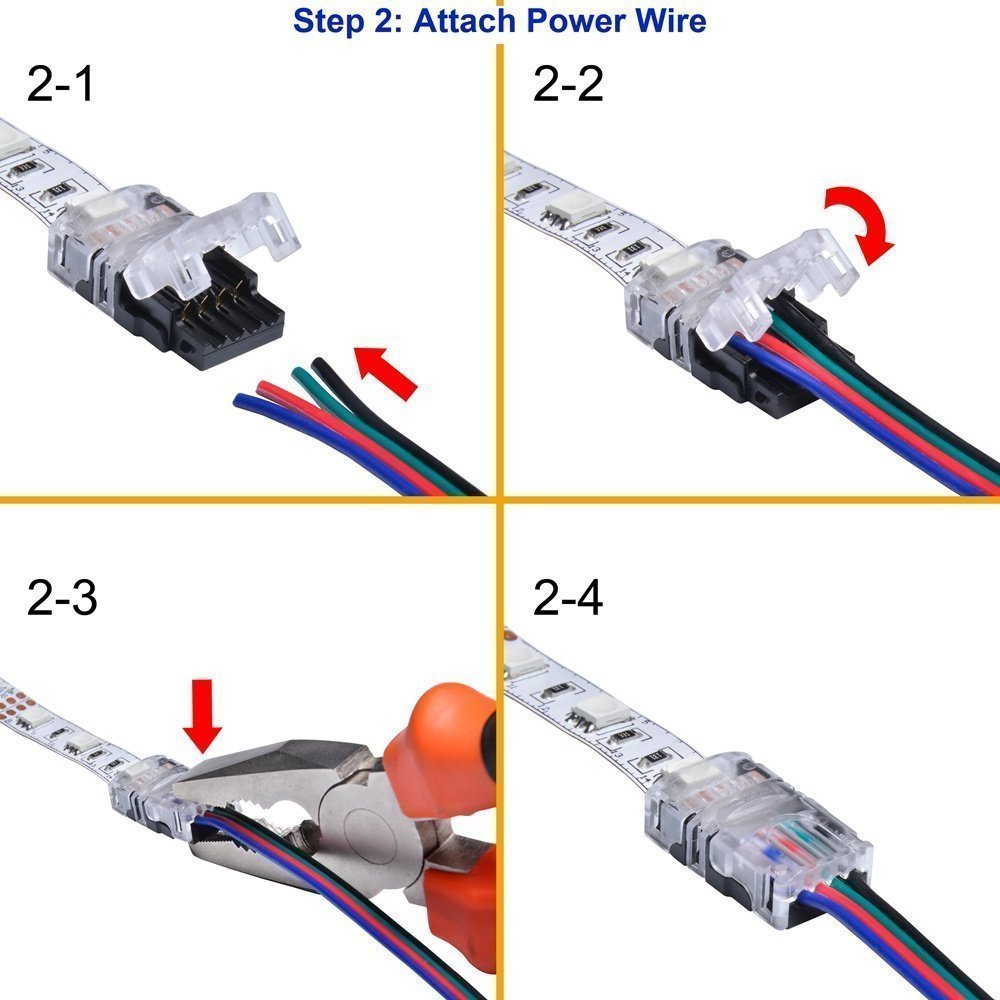 Step 2: Attach Power Wire

2-1

2-2

2-3

2-4