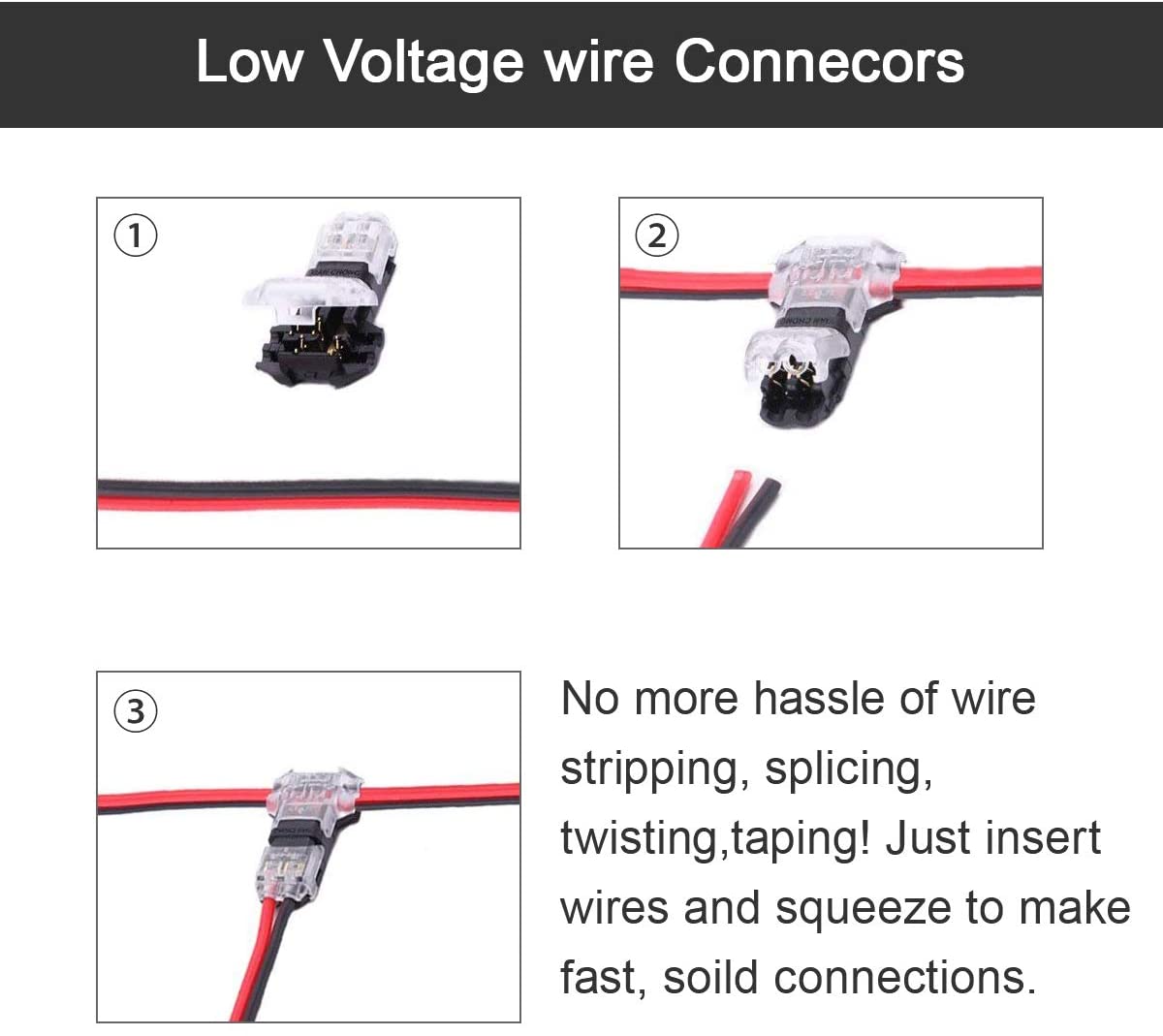 Low Voltage wire Connecors

①

②

③

No more hassle of wire stripping, splicing, twisting,taping! Just insert wires and squeeze to make fast, soild connections.